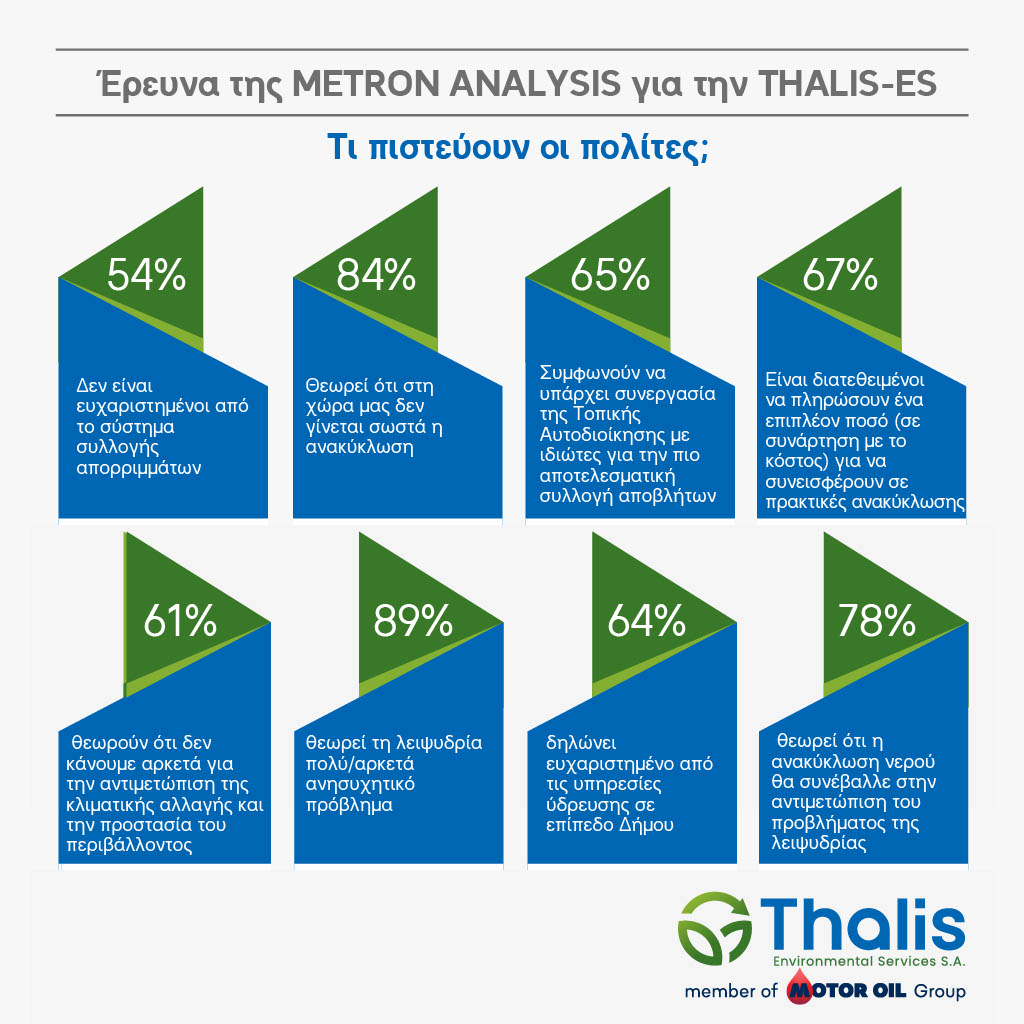 Έρευνα της METRON ANALYSIS για την THALIS-ES

Τι πιστεύουν οι πολίτες;

54%

Δεν είναι ευχαριστημένοι από το σύστημα συλλογής απορριμμάτων

84%

Θεωρεί ότι στη χώρα μας δεν γίνεται σωστά η ανακύκλωση

65%

Συμφωνούν να υπάρχει συνεργασία της Τοπικής Αυτοδιοίκησης με ιδιώτες για την πιο αποτελεσματική συλλογή αποβλήτων

67%

Είναι διατεθειμένοι να πληρώσουν ένα επιπλέον ποσό (σε συνάρτηση με το κόστος) για να συνεισφέρουν σε πρακτικές ανακύκλωσης

61%

θεωρούν ότι δεν κάνουμε αρκετά για την αντιμετώπιση της κλιματικής αλλαγής και την προστασία του περιβάλλοντος

89%

θεωρεί τη λειψυδρία πολύ/αρκετά ανησυχητικό πρόβλημα

64%

δηλώνει ευχαριστημένο από τις υπηρεσίες ύδρευσης σε επίπεδο Δήμου

78%

θεωρεί ότι η ανακύκλωση νερού θα συνέβαλλε στην αντιμετώπιση του προβλήματος της λειψυδρίας

Thalis
Environmental Services S.A.
member of MOTOR OIL Group